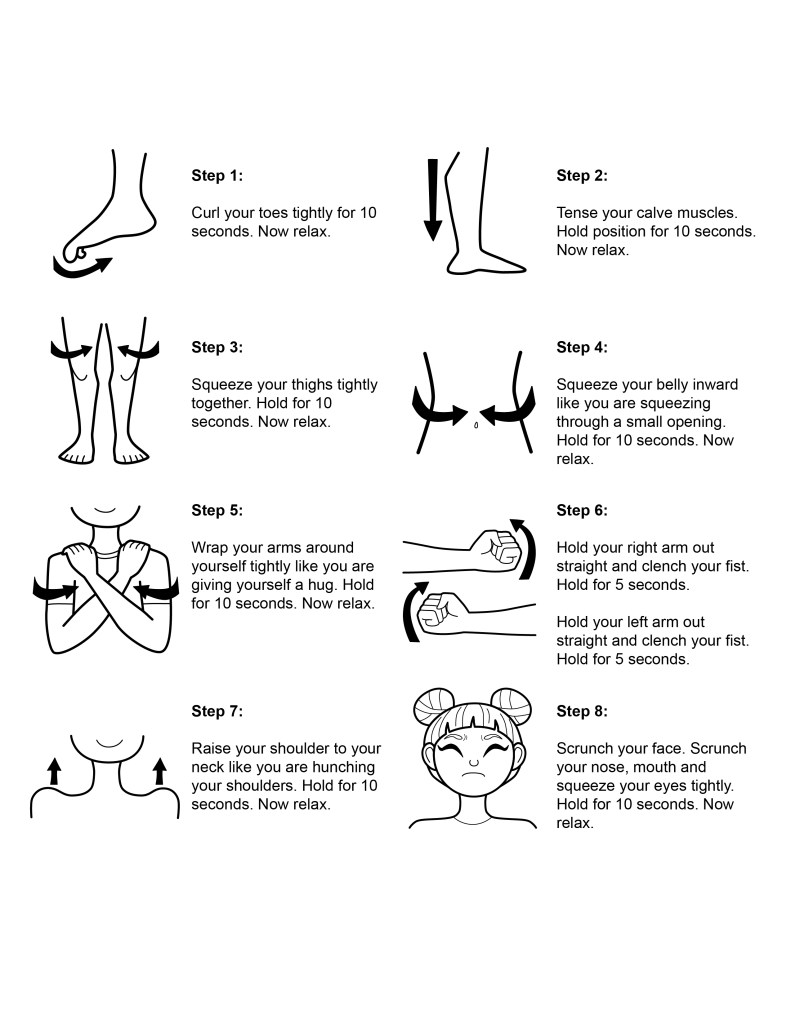 Step 1:

Curl your toes tightly for 10 seconds. Now relax.

Step 2:

Tense your calve muscles. Hold position for 10 seconds. Now relax.

Step 3:

Squeeze your thighs tightly together. Hold for 10 seconds. Now relax.

Step 4:

Squeeze your belly inward like you are squeezing through a small opening. Hold for 10 seconds. Now relax.

Step 5:

Wrap your arms around yourself tightly like you are giving yourself a hug. Hold for 10 seconds. Now relax.

Step 6:

Hold your right arm out straight and clench your fist. Hold for 5 seconds.

Hold your left arm out straight and clench your fist. Hold for 5 seconds.

Step 7:

Raise your shoulder to your neck like you are hunching your shoulders. Hold for 10 seconds. Now relax.

Step 8:

Scrunch your face. Scrunch your nose, mouth and squeeze your eyes tightly. Hold for 10 seconds. Now relax.